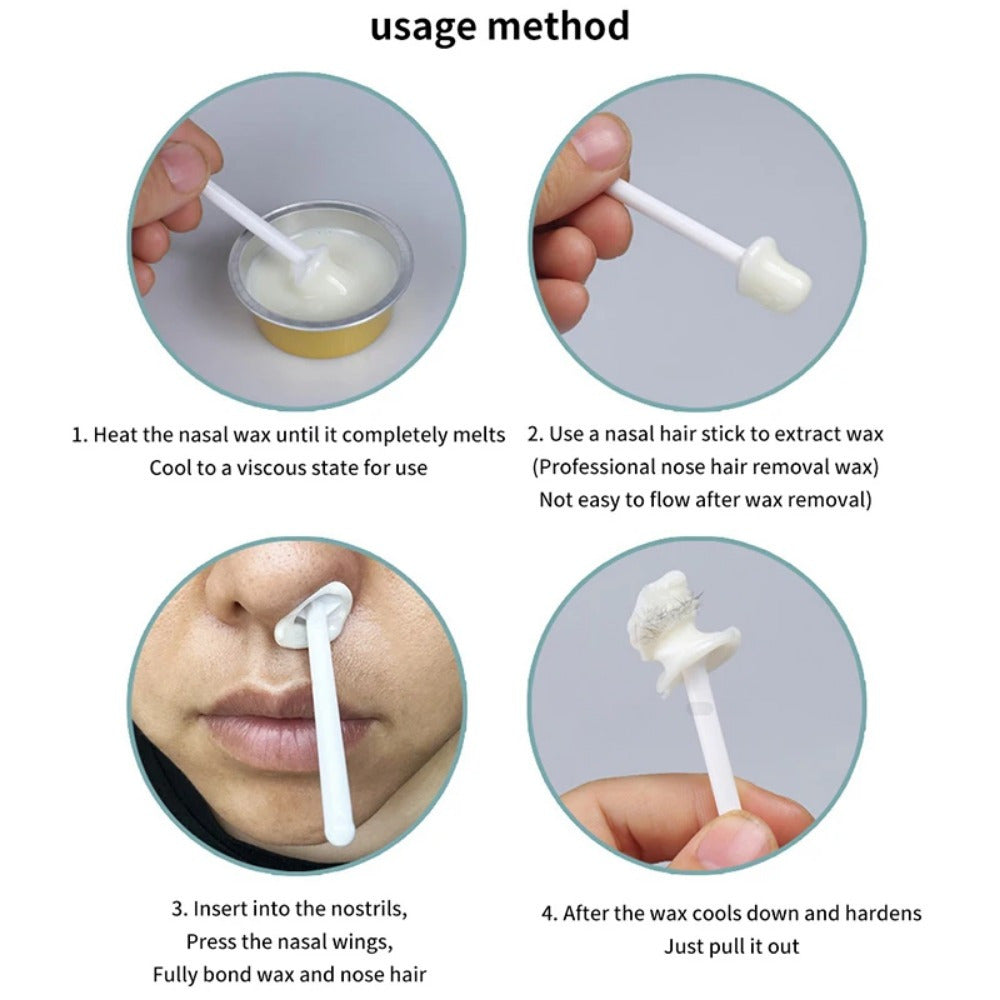 usage method

1. Heat the nasal wax until it completely melts
Cool to a viscous state for use

2. Use a nasal hair stick to extract wax
(Professional nose hair removal wax)
Not easy to flow after wax removal)

3. Insert into the nostrils,
Press the nasal wings,
Fully bond wax and nose hair

4. After the wax cools down and hardens
Just pull it out