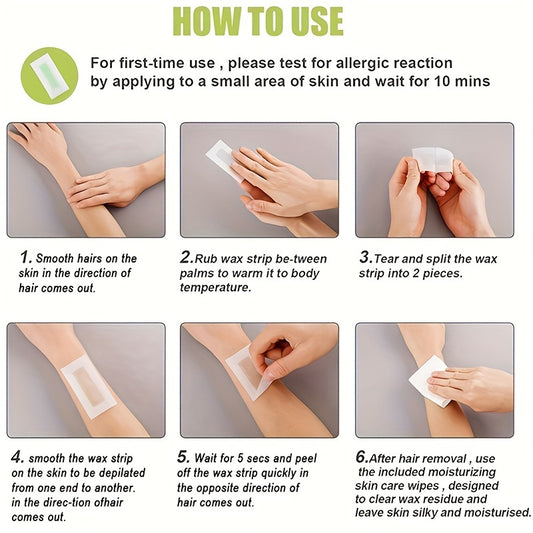 HOW TO USE

For first-time use , please test for allergic reaction by applying to a small area of skin and wait for 10 mins

1. Smooth hairs on the skin in the direction of hair comes out.

2.Rub wax strip be-tween palms to warm it to body temperature.

3.Tear and split the wax strip into 2 pieces.

4. smooth the wax strip on the skin to be depilated from one end to another. in the direc-tion ofhair comes out.

5. Wait for 5 secs and peel off the wax strip quickly in the opposite direction of hair comes out.

6.After hair removal , use the included moisturizing skin care wipes , designed to clear wax residue and leave skin silky and moisturised.